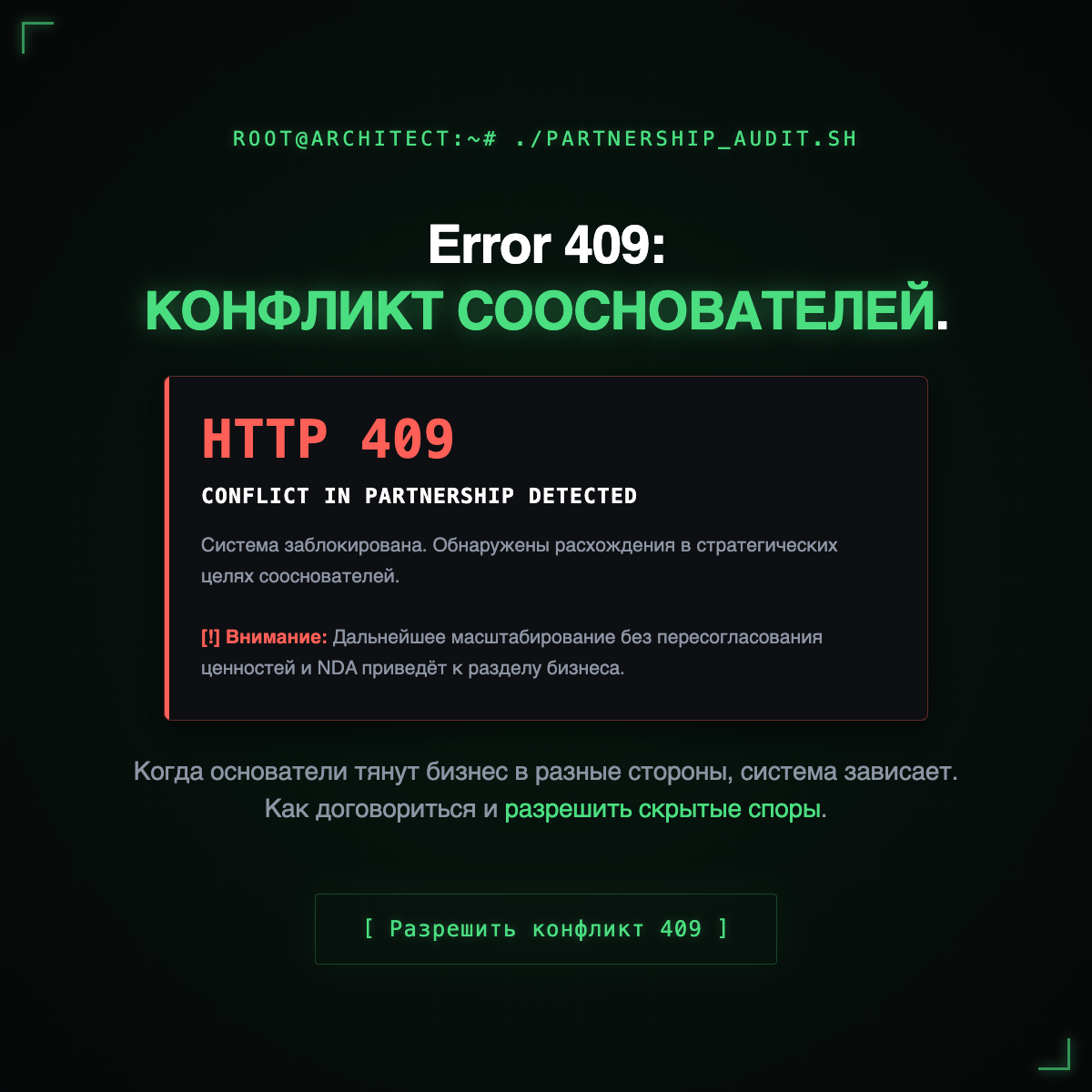 ROOT@ARCHITECT:~# ./PARTNERSHIP_AUDIT.SH

Error 409:
КОНФЛИКТ СООСНОВАТЕЛЕЙ.

HTTP 409

CONFLICT IN PARTNERSHIP DETECTED

Система заблокирована. Обнаружены расхождения в стратегических целях сооснователей.

[!] Внимание: Дальнейшее масштабирование без пересогласования ценностей и NDA приведёт к разделу бизнеса.

Когда основатели тянут бизнес в разные стороны, система зависает. Как договориться и разрешить скрытые споры.

[ Разрешить конфликт 409 ]